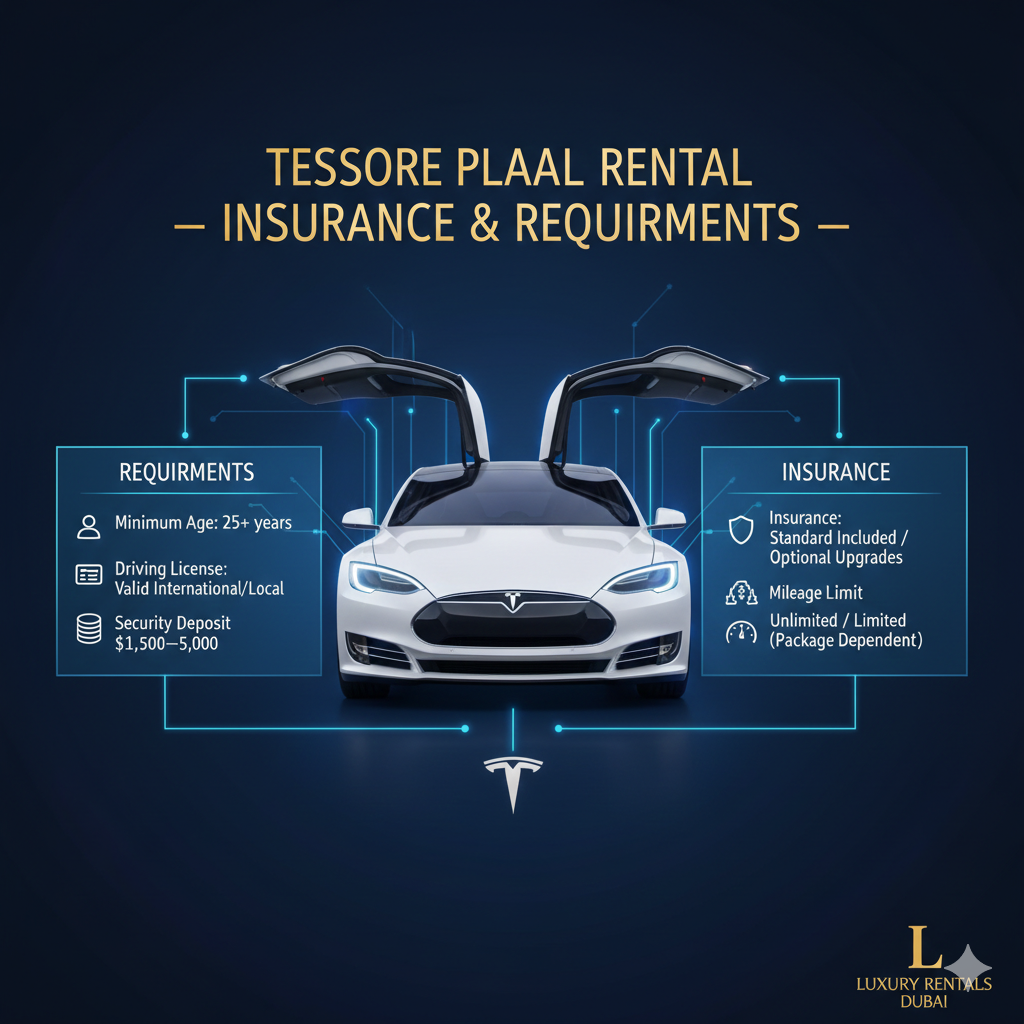 TESSORE PLAAL RENTAL
— INSURANCE & REQUIRMENTS —

REQUIRMENTS

Minimum Age: 25+ years

Driving License:
Valid International/Local

Security Deposit
$1,500—5,000

INSURANCE

Insurance:
Standard Included /
Optional Upgrades

Mileage Limit

Unlimited / Limited
(Package Dependent)

L
LUXURY RENTALS
DUBAI