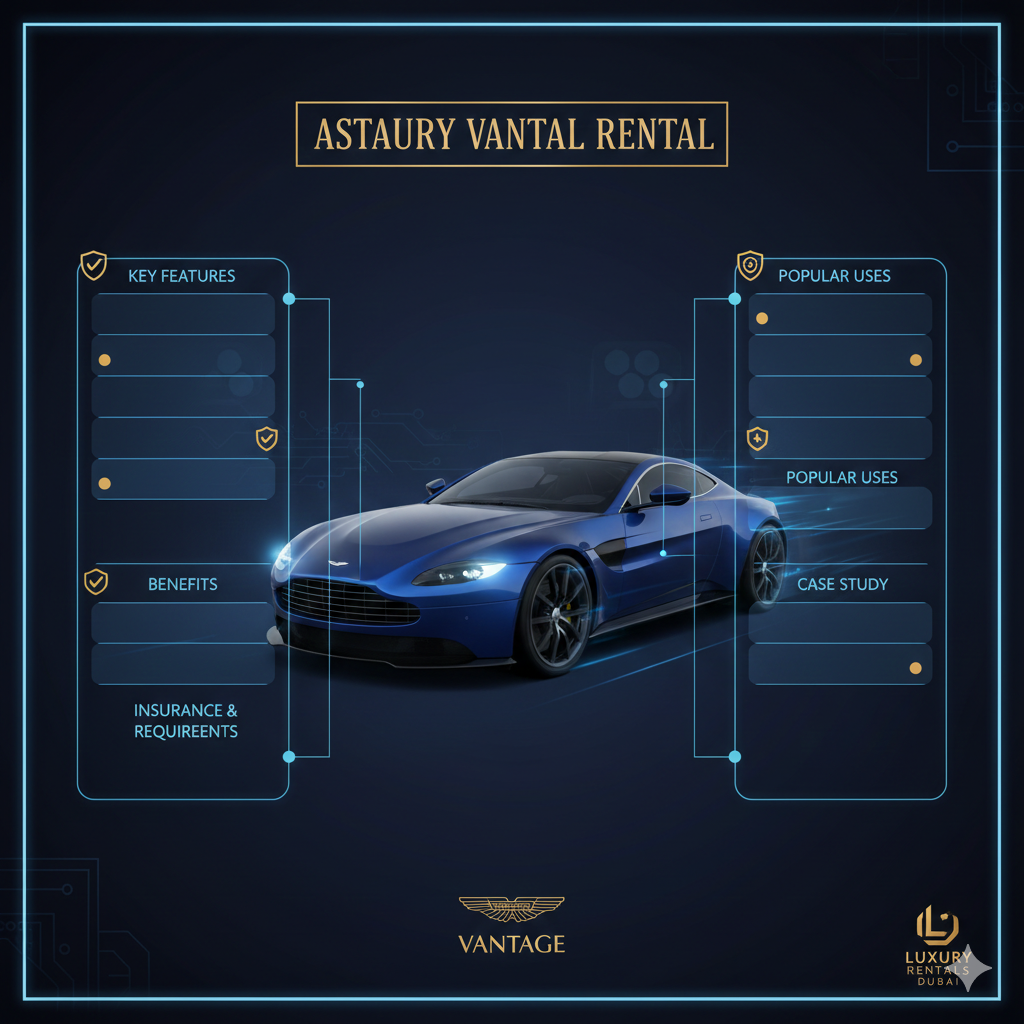 ASTAURY VANTAL RENTAL

KEY FEATURES

BENEFITS

INSURANCE & REQUIREENTS

POPULAR USES

POPULAR USES

CASE STUDY

VANTAGE

LUXURY RENTALS DUBAI