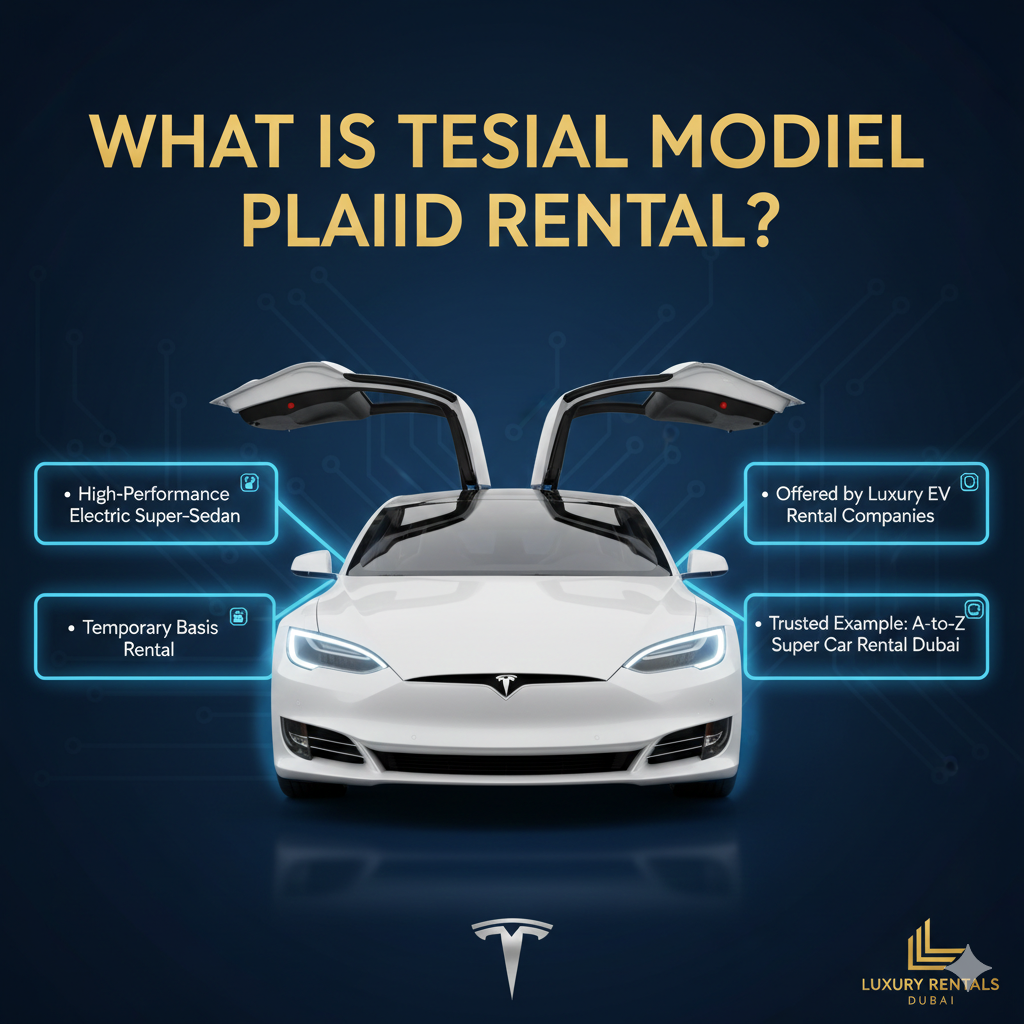 WHAT IS TESIAL MODIEL PLAIID RENTAL?

• High-Performance Electric Super-Sedan

• Temporary Basis Rental

• Offered by Luxury EV Rental Companies

• Trusted Example: A-to-Z Super Car Rental Dubai

LUXURY RENTALS
DUBAI