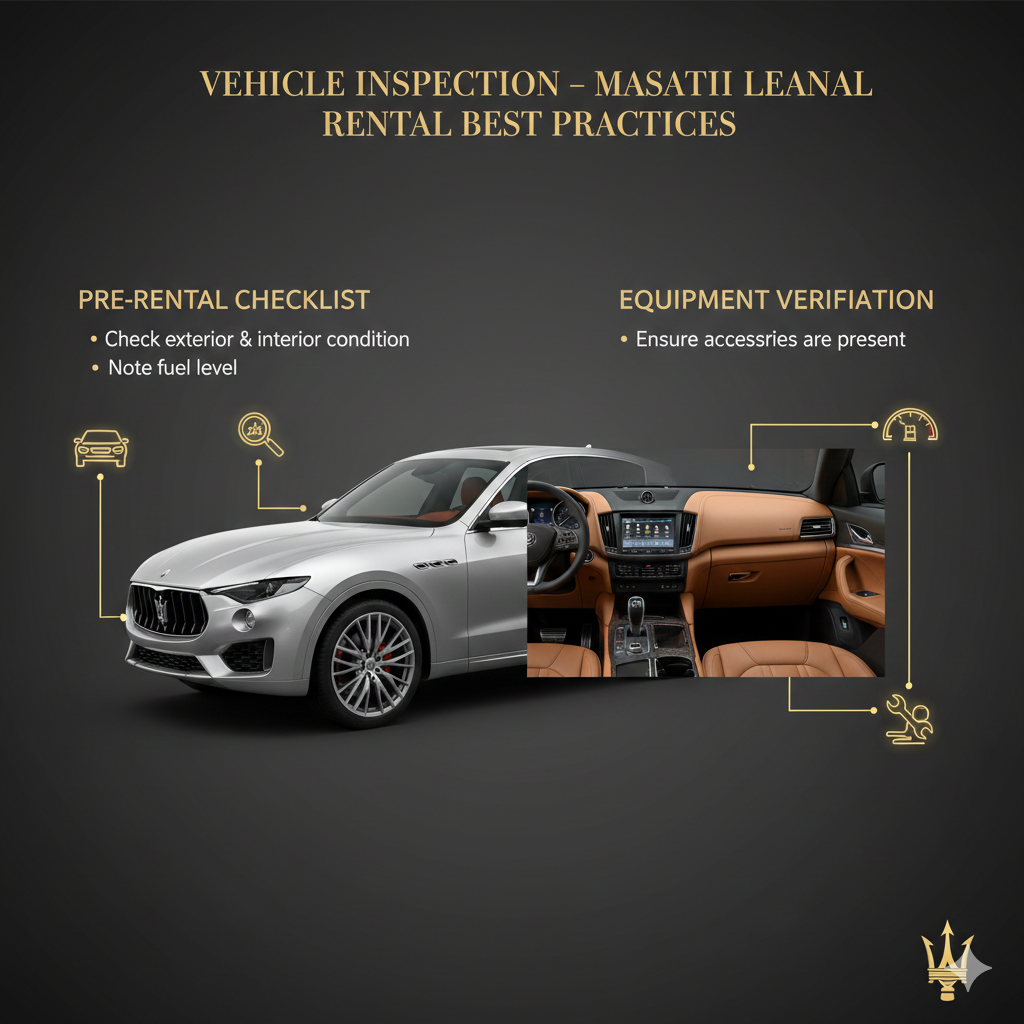 VEHICLE INSPECTION – MASATII LEANAL RENTAL BEST PRACTICES

PRE-RENTAL CHECKLIST
• Check exterior & interior condition
• Note fuel level

EQUIPMENT VERIFIATION
• Ensure accessries are present